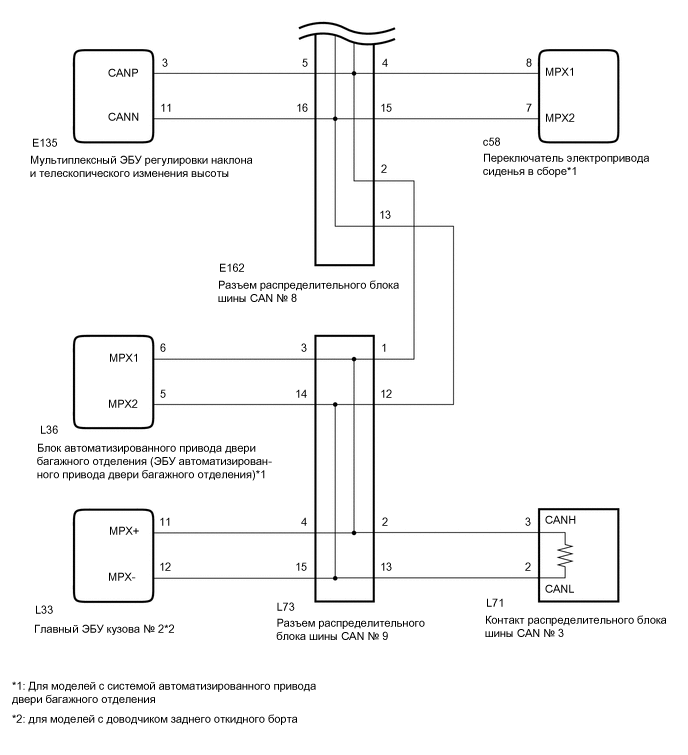 CANP
3
5
4
8
MPX1

CANN
11
16
15
7
MPX2

E135
Мультиплексный ЭБУ регулировки наклона и телескопического изменения высоты

c58
Переключатель электропривода сиденья в сборе*1

2

13

E162
Разъем распределительного блока шины CAN № 8

MPX1
6
3
1

MPX2
5
14
12

L36
Блок автоматизированного привода двери багажного отделения (ЭБУ автоматизированного привода двери багажного отделения)*1

MPX+
11
4
2
3
CANH

MPX-
12
15
13
2
CANL

L33
Главный ЭБУ кузова № 2*2

L73
Разъем распределительного блока шины CAN № 9

L71
Контакт распределительного блока шины CAN № 3

*1: Для моделей с системой автоматизированного привода двери багажного отделения

*2: для моделей с доводчиком заднего откидного борта