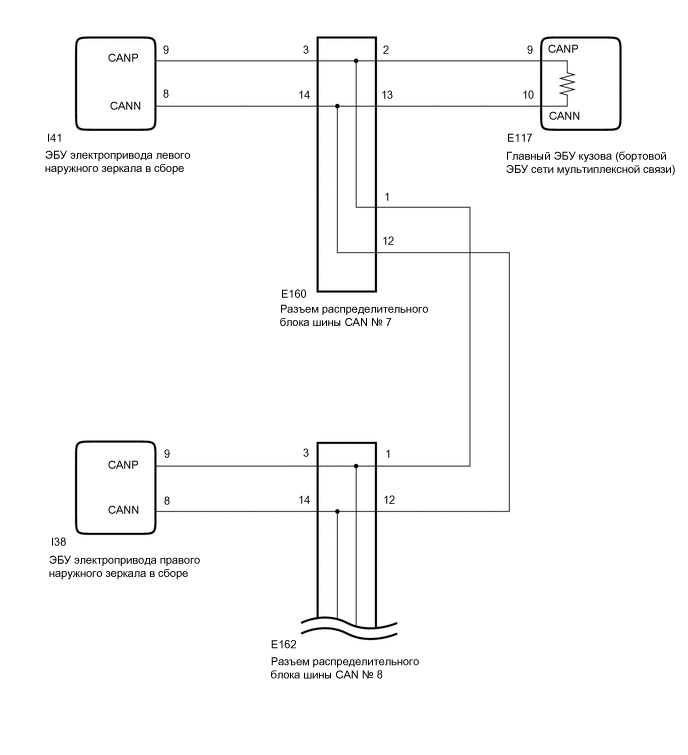 CANP
CANN
9
8
3
14
2
13
9
10
CANP
CANN

I41
ЭБУ электропривода левого наружного зеркала в сборе

E117
Главный ЭБУ кузова (бортовой ЭБУ сети мультиплексной связи)

1
12

E160
Разъем распределительного блока шины CAN № 7

CANP
CANN
9
8
3
14
1
12

I38
ЭБУ электропривода правого наружного зеркала в сборе

E162
Разъем распределительного блока шины CAN № 8