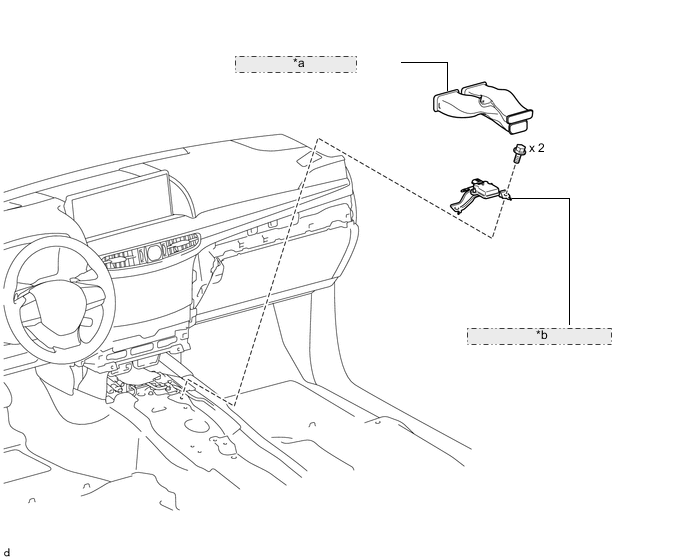 *a

x 2

*b

d