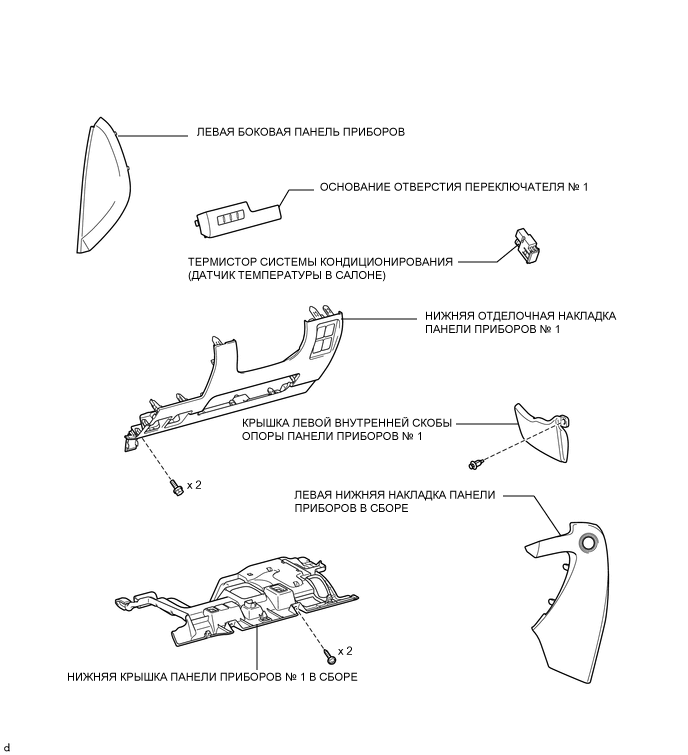 ЛЕВАЯ БОКОВАЯ ПАНЕЛЬ ПРИБОРОВ

ОСНОВАНИЕ ОТВЕРСТИЯ ПЕРЕКЛЮЧАТЕЛЯ № 1

ТЕРМИСТОР СИСТЕМЫ КОНДИЦИОНИРОВАНИЯ (ДАТЧИК ТЕМПЕРАТУРЫ В САЛОНЕ)

НИЖНЯЯ ОТДЕЛОЧНАЯ НАКЛАДКА ПАНЕЛИ ПРИБОРОВ № 1

КРЫШКА ЛЕВОЙ ВНУТРЕННЕЙ СКОБЫ ОПОРЫ ПАНЕЛИ ПРИБОРОВ № 1

x 2

ЛЕВАЯ НИЖНЯЯ НАКЛАДКА ПАНЕЛИ ПРИБОРОВ В СБОРЕ

x 2

НИЖНЯЯ КРЫШКА ПАНЕЛИ ПРИБОРОВ № 1 В СБОРЕ

d