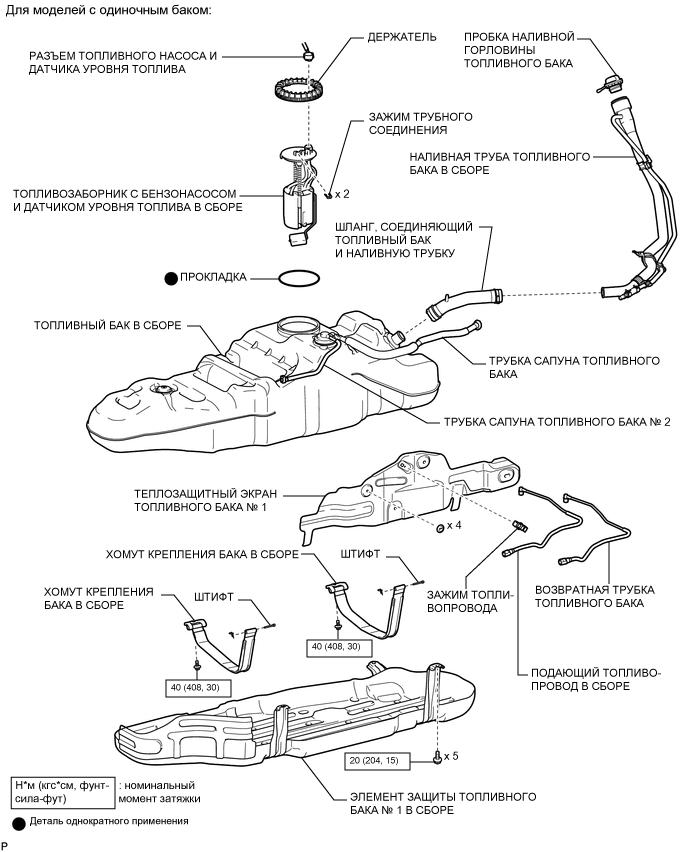 Для моделей с одиночным баком:

РАЗЪЕМ ТОПЛИВНОГО НАСОСА И ДАТЧИКА УРОВНЯ ТОПЛИВА

ДЕРЖАТЕЛЬ

ПРОБКА НАЛИВНОЙ ГОРЛОВИНЫ ТОПЛИВНОГО БАКА

ЗАЖИМ ТРУБНОГО СОЕДИНЕНИЯ

НАЛИВНАЯ ТРУБА ТОПЛИВНОГО БАКА В СБОРЕ

ТОПЛИВОЗАБОРНИК С БЕНЗОНАСОСОМ И ДАТЧИКОМ УРОВНЯ ТОПЛИВА В СБОРЕ

x 2

ШЛАНГ, СОЕДИНЯЮЩИЙ ТОПЛИВНЫЙ БАК И НАЛИВНУЮ ТРУБКУ

ПРОКЛАДКА

ТОПЛИВНЫЙ БАК В СБОРЕ

ТРУБКА САПУНА ТОПЛИВНОГО БАКА

ТРУБКА САПУНА ТОПЛИВНОГО БАКА № 2

ТЕПЛОЗАЩИТНЫЙ ЭКРАН ТОПЛИВНОГО БАКА № 1

x 4

ХОМУТ КРЕПЛЕНИЯ БАКА В СБОРЕ

ШТИФТ

ХОМУТ КРЕПЛЕНИЯ БАКА В СБОРЕ

ШТИФТ

ЗАЖИМ ТОПЛИВОПРОВОДА

ВОЗВРАТНАЯ ТРУБКА ТОПЛИВНОГО БАКА

40 (408, 30)

40 (408, 30)

ПОДАЮЩИЙ ТОПЛИВОПРОВОД В СБОРЕ

20 (204, 15)

x 5

Н*м (кгс*см, фунт-сила-фут) : номинальный момент затяжки

ЭЛЕМЕНТ ЗАЩИТЫ ТОПЛИВНОГО БАКА № 1 В СБОРЕ

Деталь однократного применения

P