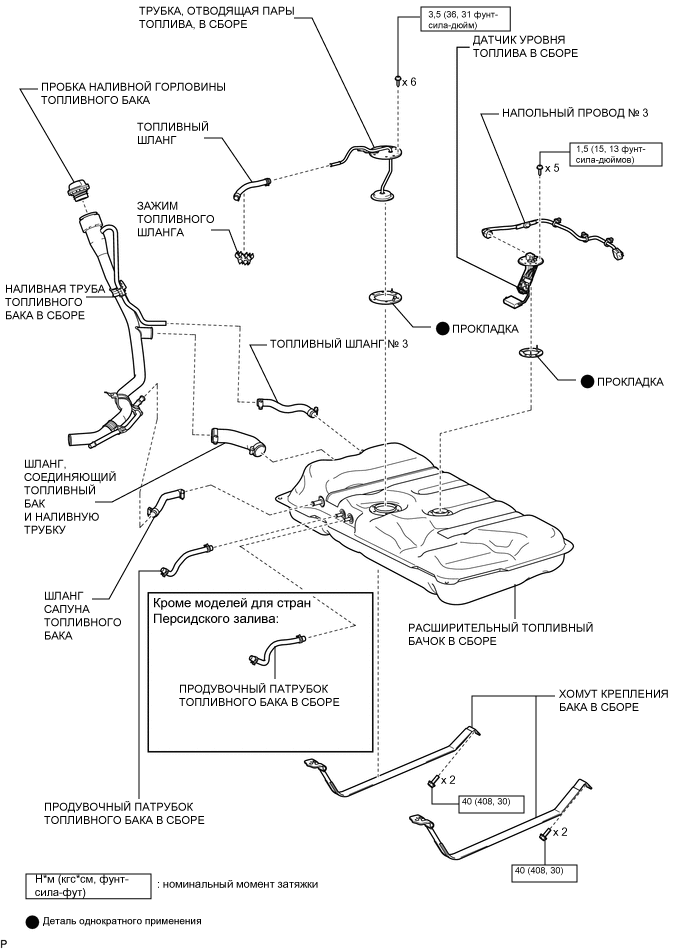 ТРУБКА, ОТВОДЯЩАЯ ПАРЫ ТОПЛИВА, В СБОРЕ

3,5 (36, 31 фунт-сила-дюйм)

ДАТЧИК УРОВНЯ ТОПЛИВА В СБОРЕ

x 6

ПРОБКА НАЛИВНОЙ ГОРЛОВИНЫ ТОПЛИВНОГО БАКА

НАПОЛЬНЫЙ ПРОВОД № 3

ТОПЛИВНЫЙ ШЛАНГ

1,5 (15, 13 фунт-сила-дюймов)

x 5

ЗАЖИМ ТОПЛИВНОГО ШЛАНГА

НАЛИВНАЯ ТРУБА ТОПЛИВНОГО БАКА В СБОРЕ

ПРОКЛАДКА

ТОПЛИВНЫЙ ШЛАНГ № 3

ПРОКЛАДКА

ШЛАНГ, СОЕДИНЯЮЩИЙ ТОПЛИВНЫЙ БАК И НАЛИВНУЮ ТРУБКУ

ШЛАНГ САПУНА ТОПЛИВНОГО БАКА

Кроме моделей для стран Персидского залива:

ПРОДУВОЧНЫЙ ПАТРУБОК ТОПЛИВНОГО БАКА В СБОРЕ

РАСШИРИТЕЛЬНЫЙ ТОПЛИВНЫЙ БАЧОК В СБОРЕ

ХОМУТ КРЕПЛЕНИЯ БАКА В СБОРЕ

x 2

40 (408, 30)

ПРОДУВОЧНЫЙ ПАТРУБОК ТОПЛИВНОГО БАКА В СБОРЕ

x 2

40 (408, 30)

Н*м (кгс*см, фунт-сила-фут) : номинальный момент затяжки

Деталь однократного применения

P