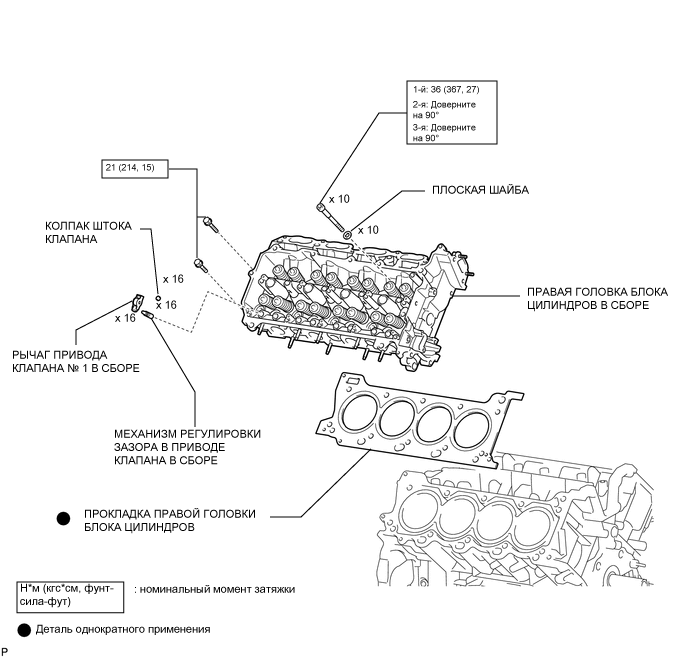 1-й: 36 (367, 27)
2-я: Доверните на 90°
3-я: Доверните на 90°

21 (214, 15)

x 10

ПЛОСКАЯ ШАЙБА

x 10

КОЛПАК ШТОКА КЛАПАНА

x 16

x 16

x 16

ПРАВАЯ ГОЛОВКА БЛОКА ЦИЛИНДРОВ В СБОРЕ

РЫЧАГ ПРИВОДА КЛАПАНА № 1 В СБОРЕ

МЕХАНИЗМ РЕГУЛИРОВКИ ЗАЗОРА В ПРИВОДЕ КЛАПАНА В СБОРЕ

ПРОКЛАДКА ПРАВОЙ ГОЛОВКИ БЛОКА ЦИЛИНДРОВ

Н*м (кгс*см, фунт-сила-фут) : номинальный момент затяжки

Деталь однократного применения

P