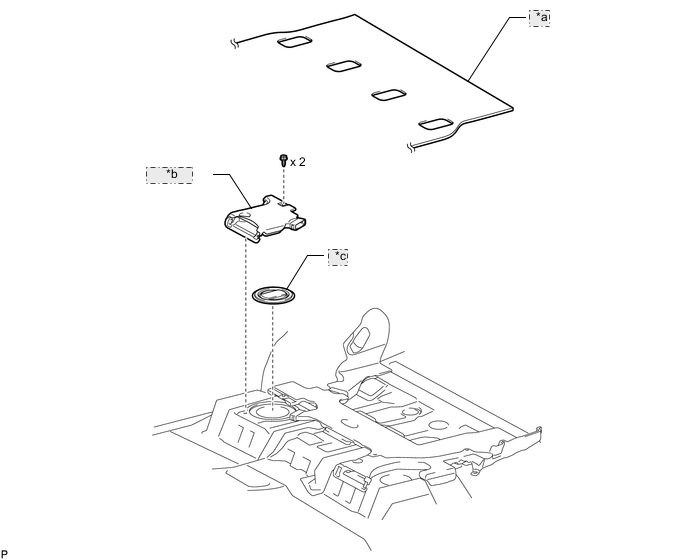 *a

x 2

*b

*c

P