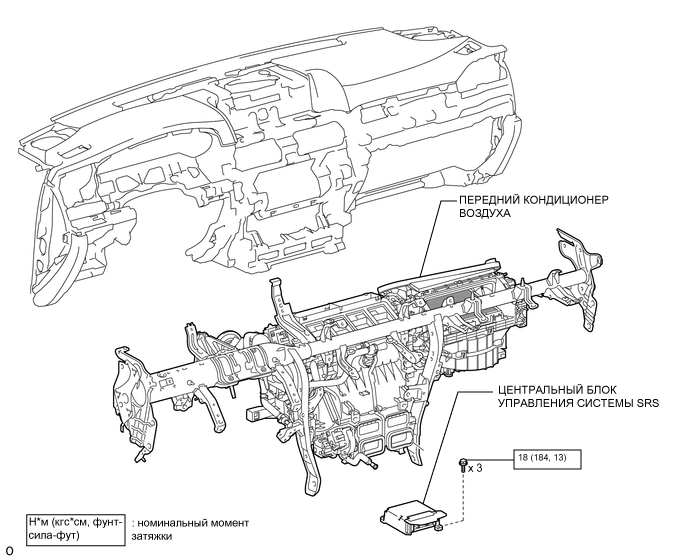 ПЕРЕДНИЙ КОНДИЦИОНЕР ВОЗДУХА

ЦЕНТРАЛЬНЫЙ БЛОК УПРАВЛЕНИЯ СИСТЕМЫ SRS

x 3

18 (184, 13)

Н*м (кгс*см, фунт-сила-фут)

: номинальный момент затяжки

O