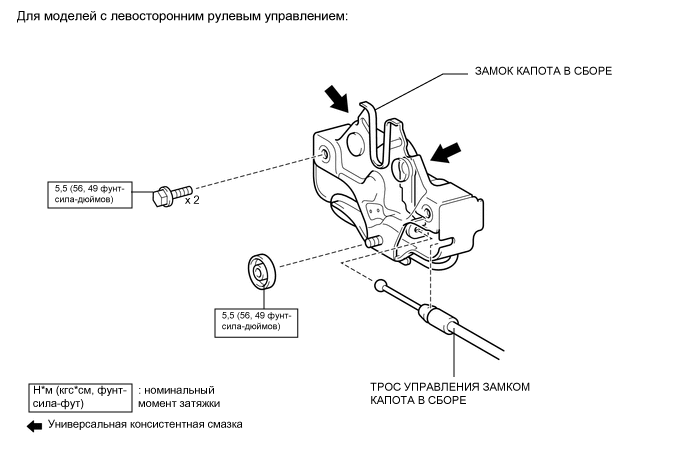 Для моделей с левосторонним рулевым управлением:

ЗАМОК КАПОТА В СБОРЕ

5,5 (56, 49 фунт-сила-дюймов)

x 2

5,5 (56, 49 фунт-сила-дюймов)

ТРОС УПРАВЛЕНИЯ ЗАМКОМ КАПОТА В СБОРЕ

Н*м (кгс*см, фунт-сила-фут) : номинальный момент затяжки

Универсальная консистентная смазка