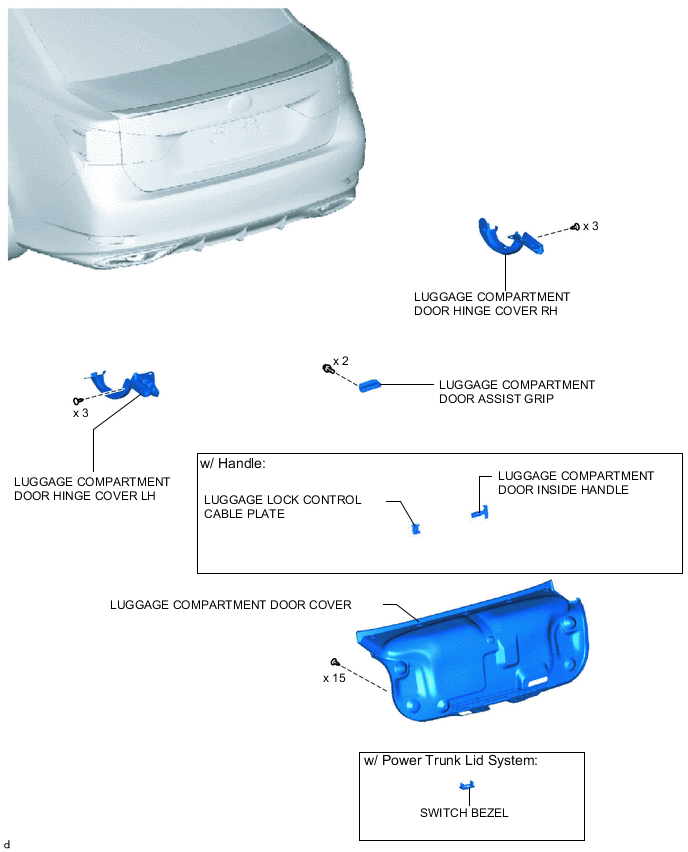 x 3

LUGGAGE COMPARTMENT DOOR HINGE COVER RH

x 2

LUGGAGE COMPARTMENT DOOR ASSIST GRIP

x 3

LUGGAGE COMPARTMENT DOOR HINGE COVER LH

w/ Handle:

LUGGAGE LOCK CONTROL CABLE PLATE

LUGGAGE COMPARTMENT DOOR INSIDE HANDLE

LUGGAGE COMPARTMENT DOOR COVER

x 15

w/ Power Trunk Lid System:

SWITCH BEZEL

d