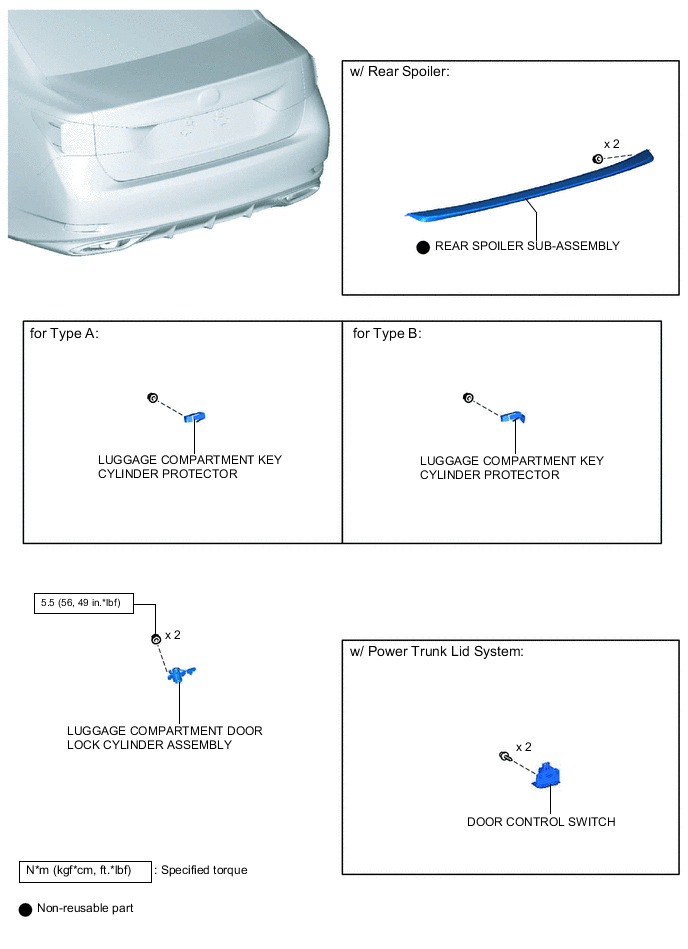 w/ Rear Spoiler:

x 2

REAR SPOILER SUB-ASSEMBLY

for Type A:

LUGGAGE COMPARTMENT KEY CYLINDER PROTECTOR

for Type B:

LUGGAGE COMPARTMENT KEY CYLINDER PROTECTOR

5.5 (56, 49 in.*lbf)

x 2

LUGGAGE COMPARTMENT DOOR LOCK CYLINDER ASSEMBLY

w/ Power Trunk Lid System:

x 2

DOOR CONTROL SWITCH

N*m (kgf*cm, ft.*lbf) : Specified torque

Non-reusable part