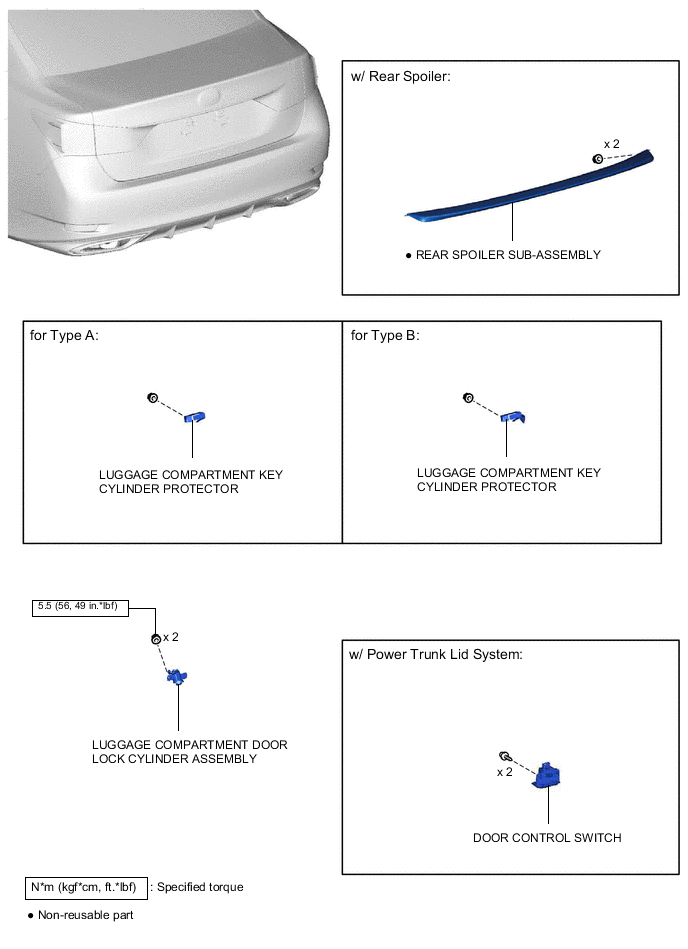 w/ Rear Spoiler:

x 2

● REAR SPOILER SUB-ASSEMBLY

for Type A:

LUGGAGE COMPARTMENT KEY CYLINDER PROTECTOR

for Type B:

LUGGAGE COMPARTMENT KEY CYLINDER PROTECTOR

5.5 (56, 49 in.*lbf)

x 2

LUGGAGE COMPARTMENT DOOR LOCK CYLINDER ASSEMBLY

w/ Power Trunk Lid System:

x 2

DOOR CONTROL SWITCH

N*m (kgf*cm, ft.*lbf) : Specified torque

● Non-reusable part