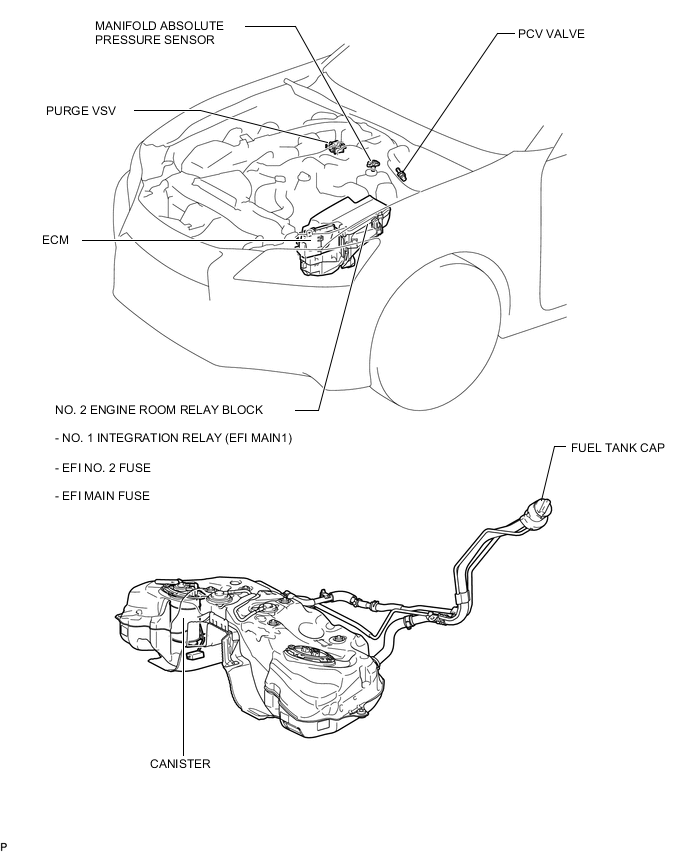 MANIFOLD ABSOLUTE PRESSURE SENSOR

PCV VALVE

PURGE VSV

ECM

NO. 2 ENGINE ROOM RELAY BLOCK

- NO. 1 INTEGRATION RELAY (EFI MAIN1)

- EFI NO. 2 FUSE

- EFI MAIN FUSE

FUEL TANK CAP

CANISTER

P