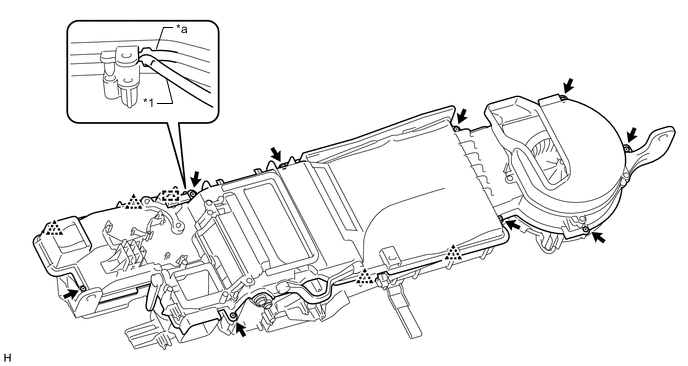 *a

*1

H