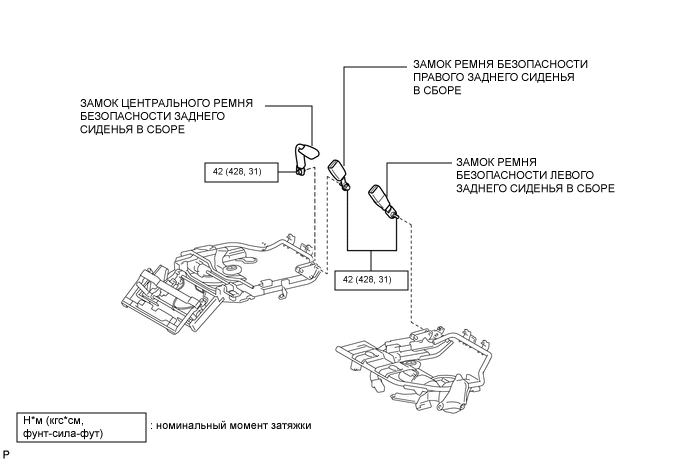 ЗАМОК РЕМНЯ БЕЗОПАСНОСТИ ПРАВОГО ЗАДНЕГО СИДЕНЬЯ В СБОРЕ

ЗАМОК ЦЕНТРАЛЬНОГО РЕМНЯ БЕЗОПАСНОСТИ ЗАДНЕГО СИДЕНЬЯ В СБОРЕ

42 (428, 31)

ЗАМОК РЕМНЯ БЕЗОПАСНОСТИ ЛЕВОГО ЗАДНЕГО СИДЕНЬЯ В СБОРЕ

42 (428, 31)

Н*м (кгс*см, фунт-сила-фут) : номинальный момент затяжки

P