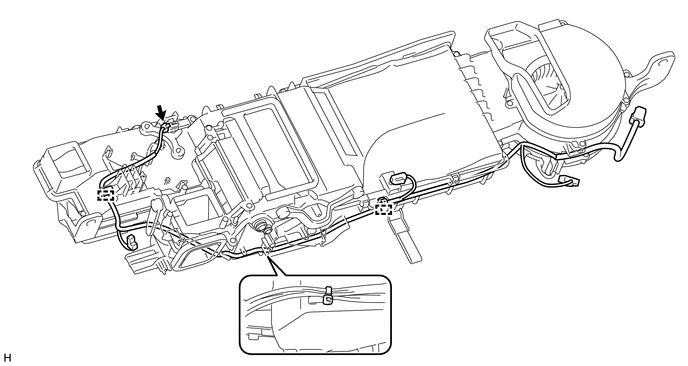 H