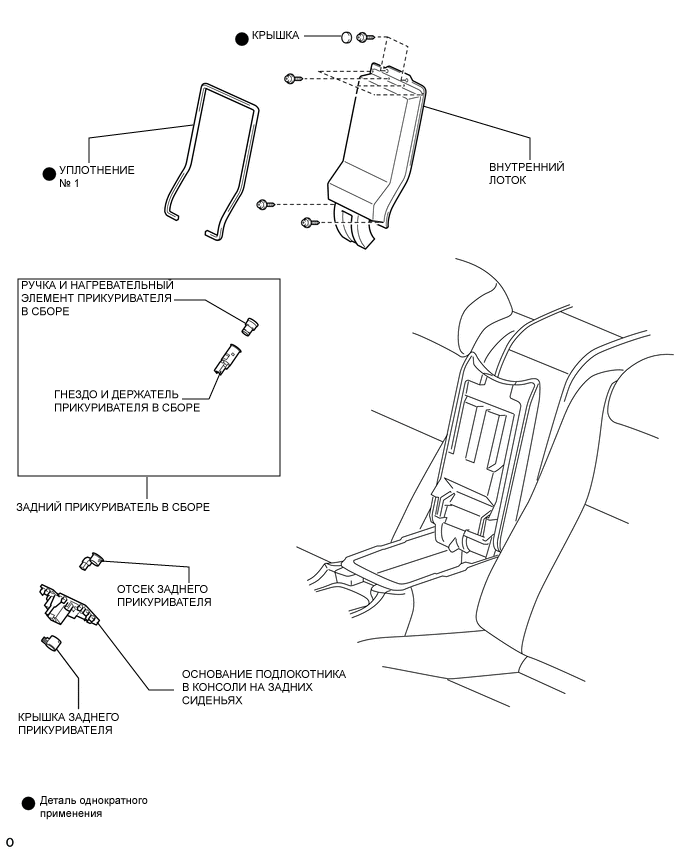 ● КРЫШКА

● УПЛОТНЕНИЕ № 1

ВНУТРЕННИЙ ЛОТОК

РУЧКА И НАГРЕВАТЕЛЬНЫЙ ЭЛЕМЕНТ ПРИКУРИВАТЕЛЯ В СБОРЕ

ГНЕЗДО И ДЕРЖАТЕЛЬ ПРИКУРИВАТЕЛЯ В СБОРЕ

ЗАДНИЙ ПРИКУРИВАТЕЛЬ В СБОРЕ

ОТСЕК ЗАДНЕГО ПРИКУРИВАТЕЛЯ

ОСНОВАНИЕ ПОДЛОКОТНИКА В КОНСОЛИ НА ЗАДНИХ СИДЕНЬЯХ

КРЫШКА ЗАДНЕГО ПРИКУРИВАТЕЛЯ

● Деталь однократного применения

O