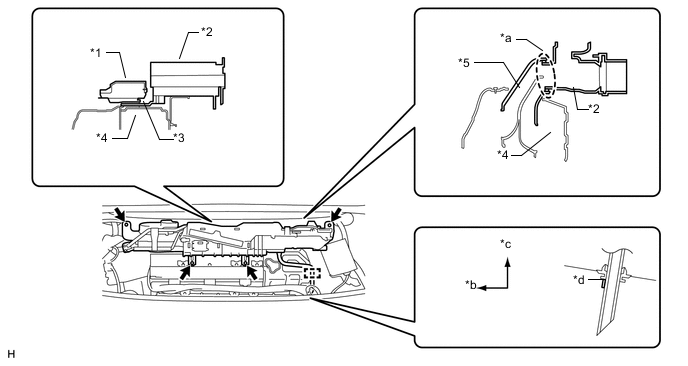 *1
*2
*4
*3
*a
*5
*2
*4
*c
*b
*d
H