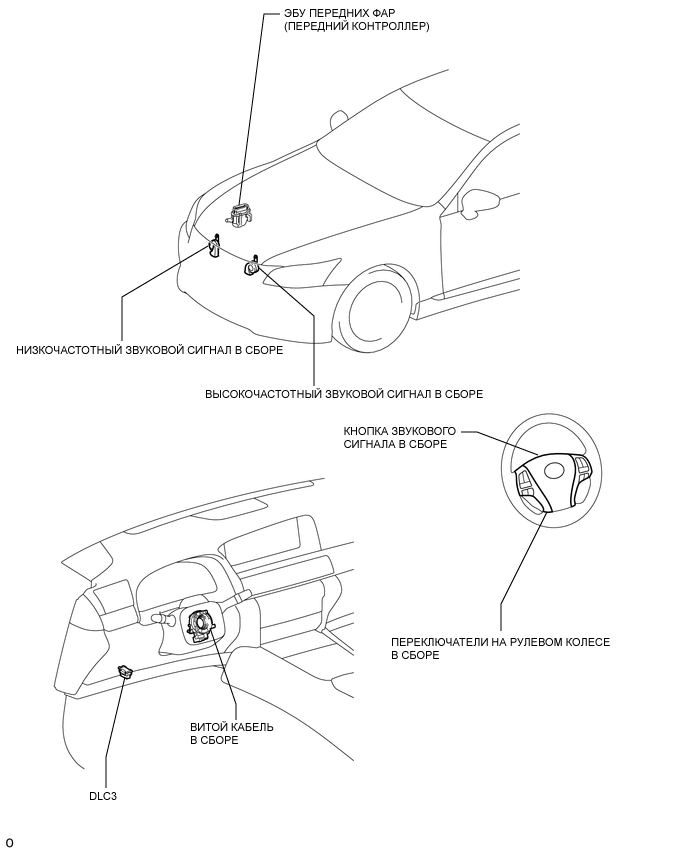 ЭБУ ПЕРЕДНИХ ФАР
(ПЕРЕДНИЙ КОНТРОЛЛЕР)

НИЗКОЧАСТОТНЫЙ ЗВУКОВОЙ СИГНАЛ В СБОРЕ

ВЫСОКОЧАСТОТНЫЙ ЗВУКОВОЙ СИГНАЛ В СБОРЕ

КНОПКА ЗВУКОВОГО
СИГНАЛА В СБОРЕ

ПЕРЕКЛЮЧАТЕЛИ НА РУЛЕВОМ КОЛЕСЕ
В СБОРЕ

ВИТОЙ КАБЕЛЬ
В СБОРЕ

DLC3

O