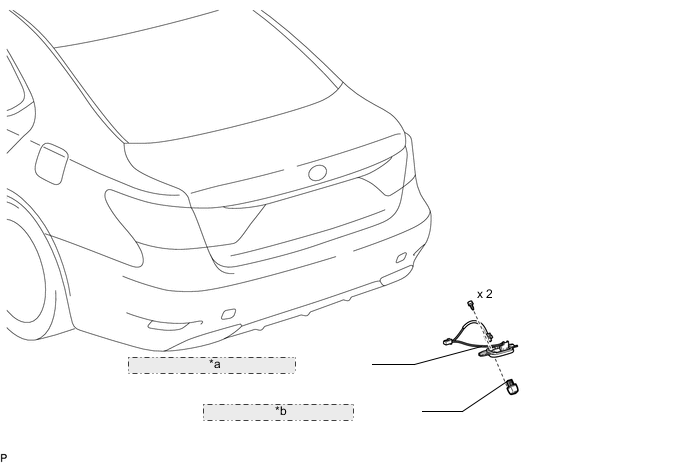 x 2

*a

*b

P