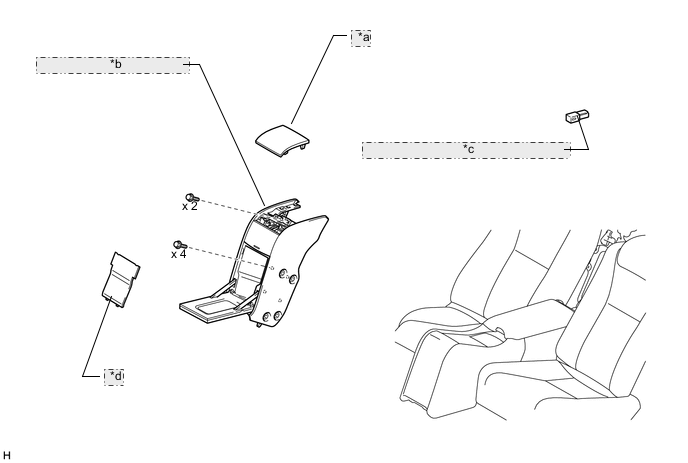 *a

*b

*c

x 2

x 4

*d

H