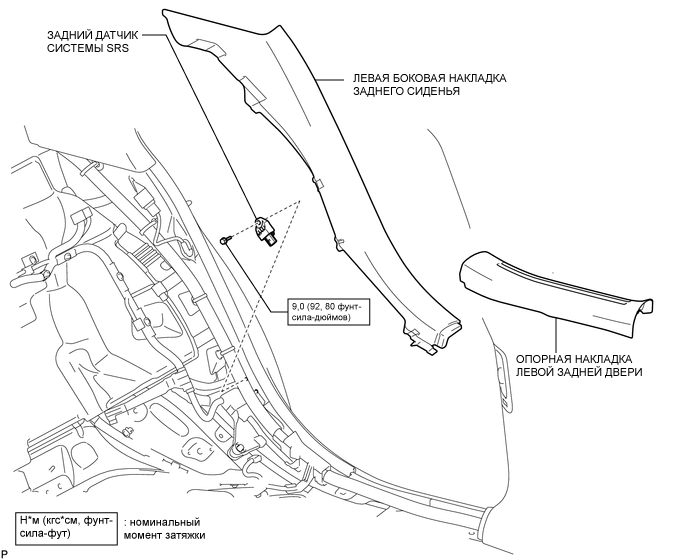 ЗАДНИЙ ДАТЧИК СИСТЕМЫ SRS

ЛЕВАЯ БОКОВАЯ НАКЛАДКА ЗАДНЕГО СИДЕНЬЯ

9,0 (92, 80 фунт-сила-дюймов)

ОПОРНАЯ НАКЛАДКА ЛЕВОЙ ЗАДНЕЙ ДВЕРИ

Н*м (кгс*см, фунт-сила-фут)

: номинальный момент затяжки

P