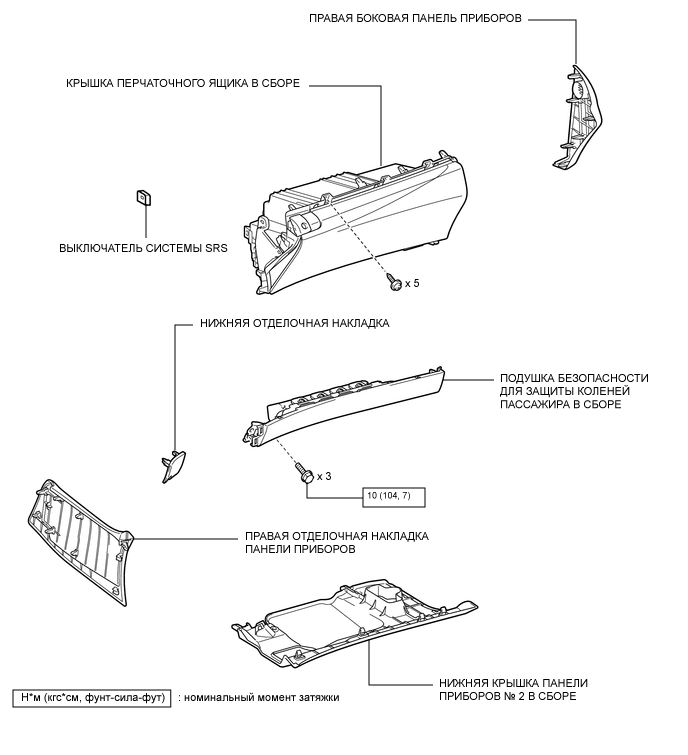 ПРАВАЯ БОКОВАЯ ПАНЕЛЬ ПРИБОРОВ

КРЫШКА ПЕРЧАТОЧНОГО ЯЩИКА В СБОРЕ

ВЫКЛЮЧАТЕЛЬ СИСТЕМЫ SRS

x 5

НИЖНЯЯ ОТДЕЛОЧНАЯ НАКЛАДКА

ПОДУШКА БЕЗОПАСНОСТИ ДЛЯ ЗАЩИТЫ КОЛЕНЕЙ ПАССАЖИРА В СБОРЕ

x 3

10 (104, 7)

ПРАВАЯ ОТДЕЛОЧНАЯ НАКЛАДКА ПАНЕЛИ ПРИБОРОВ

НИЖНЯЯ КРЫШКА ПАНЕЛИ ПРИБОРОВ № 2 В СБОРЕ

Н*м (кгс*см, фунт-сила-фут) : номинальный момент затяжки