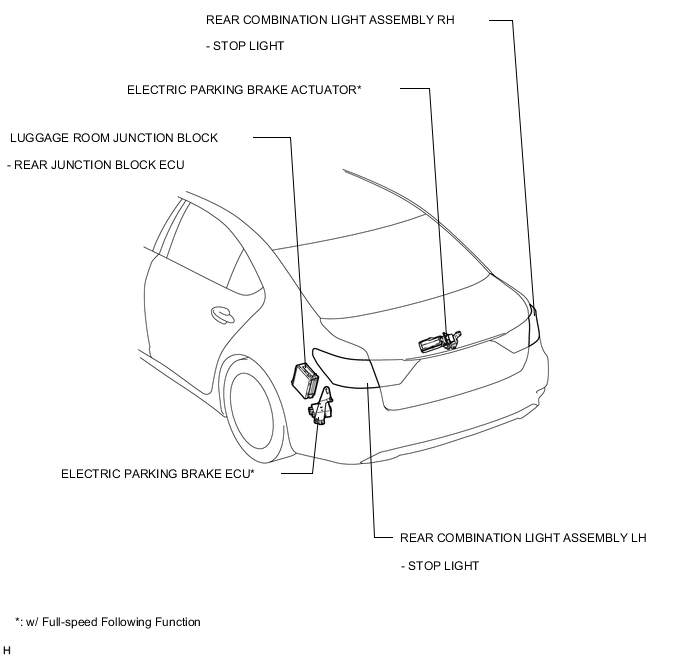 REAR COMBINATION LIGHT ASSEMBLY RH

- STOP LIGHT

ELECTRIC PARKING BRAKE ACTUATOR*

LUGGAGE ROOM JUNCTION BLOCK

- REAR JUNCTION BLOCK ECU

ELECTRIC PARKING BRAKE ECU*

REAR COMBINATION LIGHT ASSEMBLY LH

- STOP LIGHT

*: w/ Full-speed Following Function

H