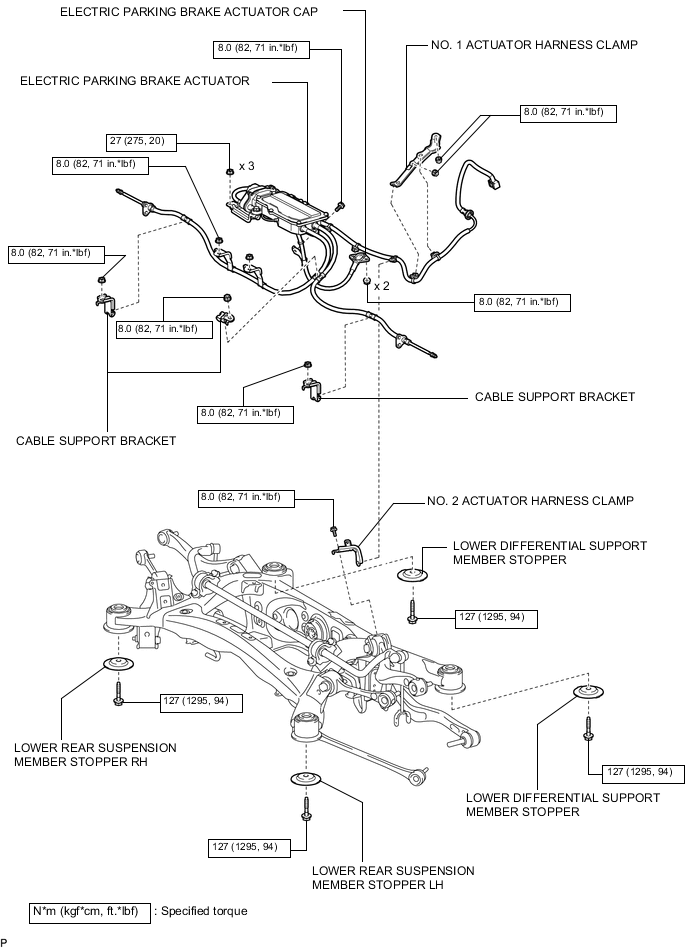 ELECTRIC PARKING BRAKE ACTUATOR CAP

8.0 (82, 71 in.*lbf)

NO. 1 ACTUATOR HARNESS CLAMP

ELECTRIC PARKING BRAKE ACTUATOR

8.0 (82, 71 in.*lbf)

27 (275, 20)

x 3

8.0 (82, 71 in.*lbf)

8.0 (82, 71 in.*lbf)

x 2

8.0 (82, 71 in.*lbf)

8.0 (82, 71 in.*lbf)

8.0 (82, 71 in.*lbf)

CABLE SUPPORT BRACKET

CABLE SUPPORT BRACKET

8.0 (82, 71 in.*lbf)

NO. 2 ACTUATOR HARNESS CLAMP

LOWER DIFFERENTIAL SUPPORT MEMBER STOPPER

127 (1295, 94)

127 (1295, 94)

LOWER REAR SUSPENSION MEMBER STOPPER RH

127 (1295, 94)

LOWER DIFFERENTIAL SUPPORT MEMBER STOPPER

127 (1295, 94)

LOWER REAR SUSPENSION MEMBER STOPPER LH

N*m (kgf*cm, ft.*lbf) : Specified torque

P