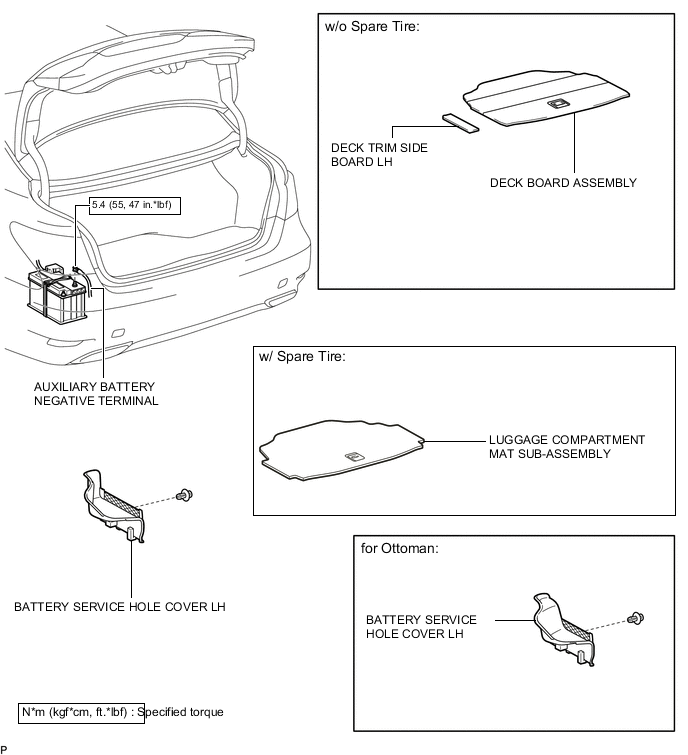 w/o Spare Tire:

DECK TRIM SIDE BOARD LH

DECK BOARD ASSEMBLY

5.4 (55, 47 in.*lbf)

AUXILIARY BATTERY NEGATIVE TERMINAL

w/ Spare Tire:

LUGGAGE COMPARTMENT MAT SUB-ASSEMBLY

BATTERY SERVICE HOLE COVER LH

for Ottoman:

BATTERY SERVICE HOLE COVER LH

N*m (kgf*cm, ft.*lbf) : Specified torque

P