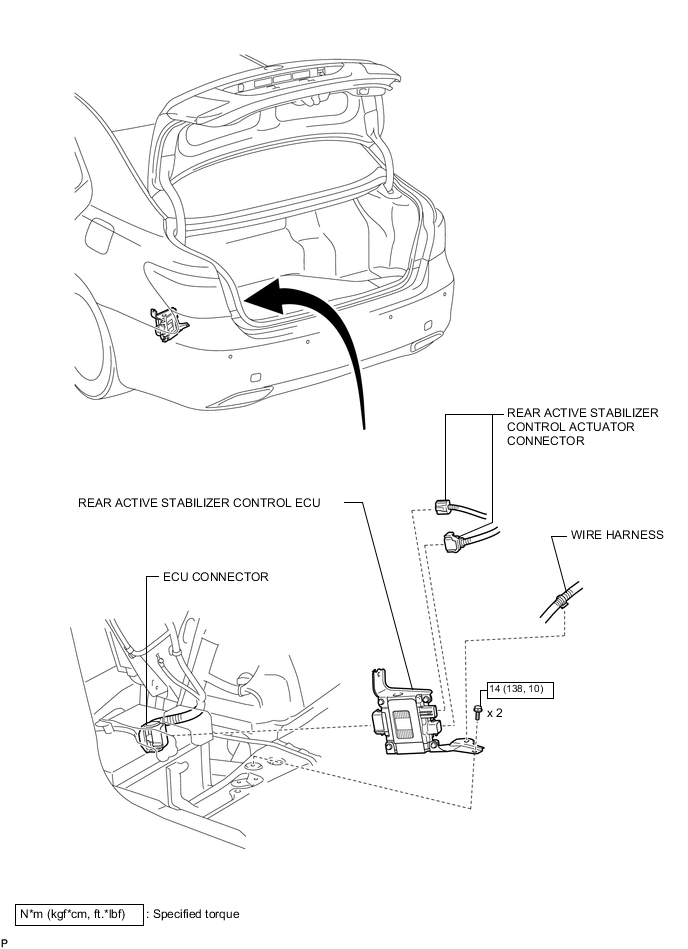 REAR ACTIVE STABILIZER CONTROL ACTUATOR CONNECTOR

REAR ACTIVE STABILIZER CONTROL ECU

WIRE HARNESS

ECU CONNECTOR

14 (138, 10)

x 2

N*m (kgf*cm, ft.*lbf) : Specified torque

P