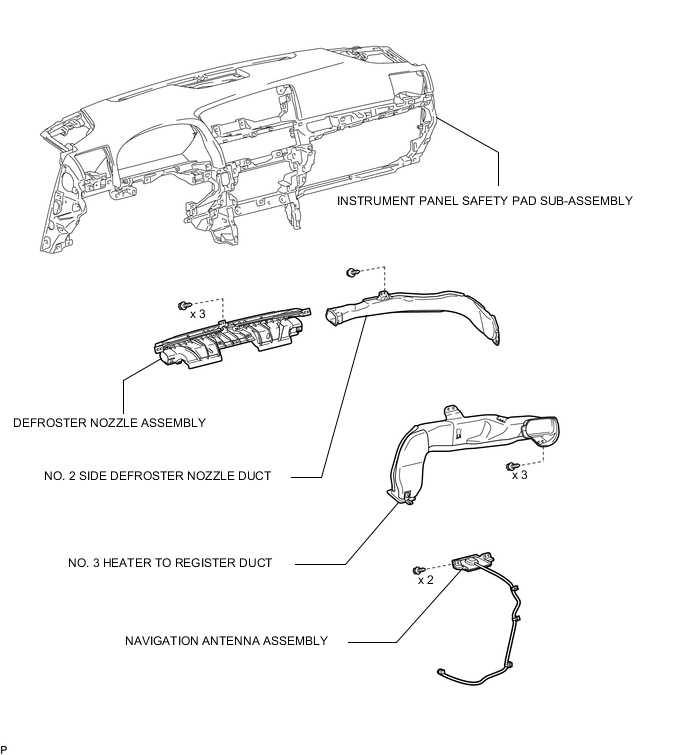 INSTRUMENT PANEL SAFETY PAD SUB-ASSEMBLY

x 3

DEFROSTER NOZZLE ASSEMBLY

NO. 2 SIDE DEFROSTER NOZZLE DUCT

x 3

NO. 3 HEATER TO REGISTER DUCT

x 2

NAVIGATION ANTENNA ASSEMBLY

P