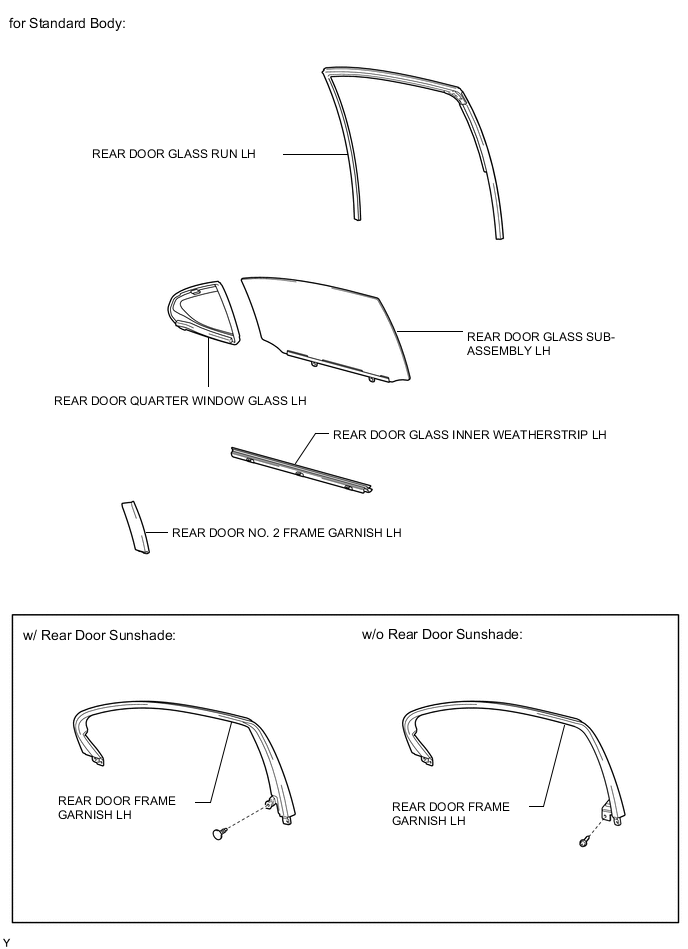 for Standard Body:

REAR DOOR GLASS RUN LH

REAR DOOR GLASS SUB-ASSEMBLY LH

REAR DOOR QUARTER WINDOW GLASS LH

REAR DOOR GLASS INNER WEATHERSTRIP LH

REAR DOOR NO. 2 FRAME GARNISH LH

w/ Rear Door Sunshade:

REAR DOOR FRAME GARNISH LH

w/o Rear Door Sunshade:

REAR DOOR FRAME GARNISH LH

Y