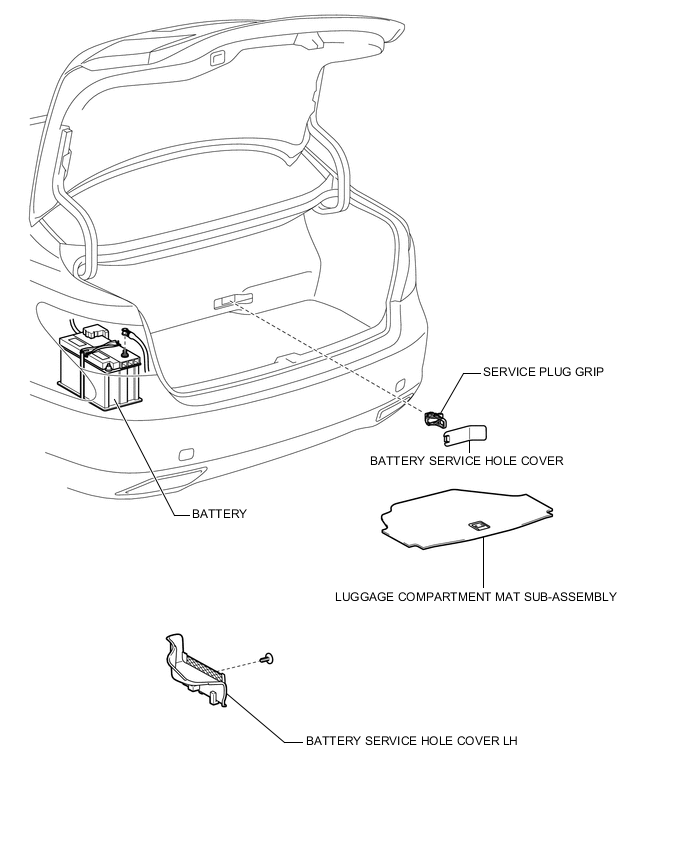 SERVICE PLUG GRIP

BATTERY SERVICE HOLE COVER

BATTERY

LUGGAGE COMPARTMENT MAT SUB-ASSEMBLY

BATTERY SERVICE HOLE COVER LH