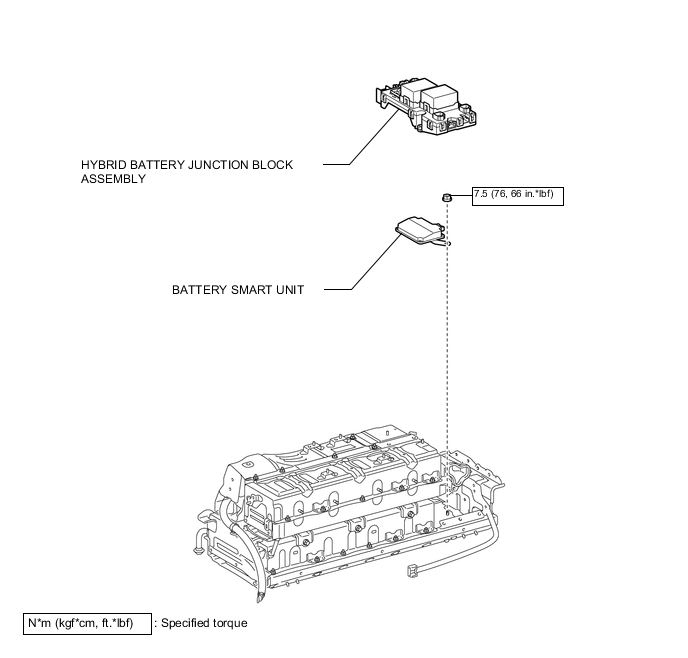 HYBRID BATTERY JUNCTION BLOCK ASSEMBLY

7.5 (76, 66 in.*lbf)

BATTERY SMART UNIT

N*m (kgf*cm, ft.*lbf) : Specified torque