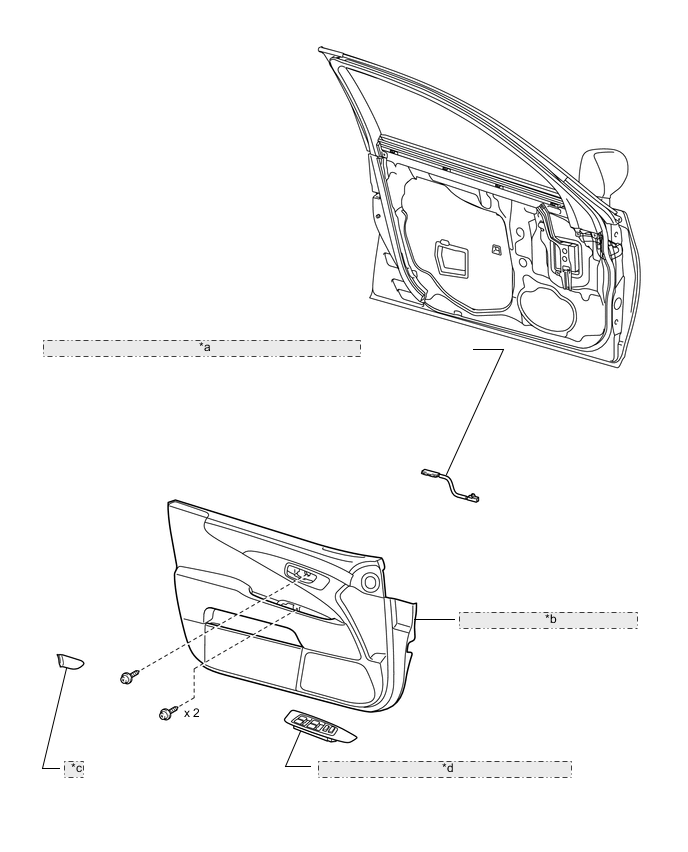 *a

*b

x 2

*c

*d