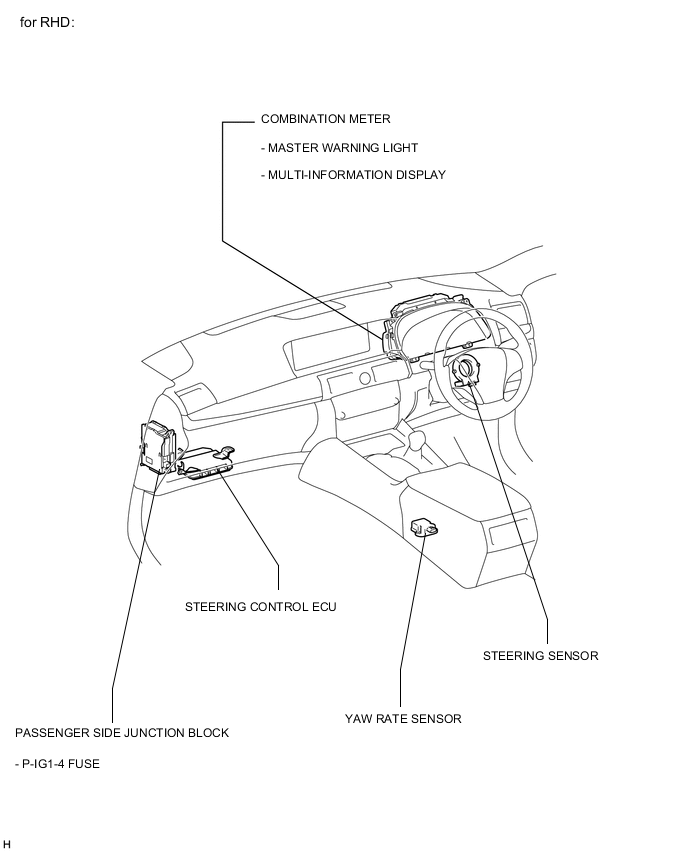 for RHD:

COMBINATION METER

- MASTER WARNING LIGHT

- MULTI-INFORMATION DISPLAY

STEERING CONTROL ECU

STEERING SENSOR

YAW RATE SENSOR

PASSENGER SIDE JUNCTION BLOCK

- P-IG1-4 FUSE

H