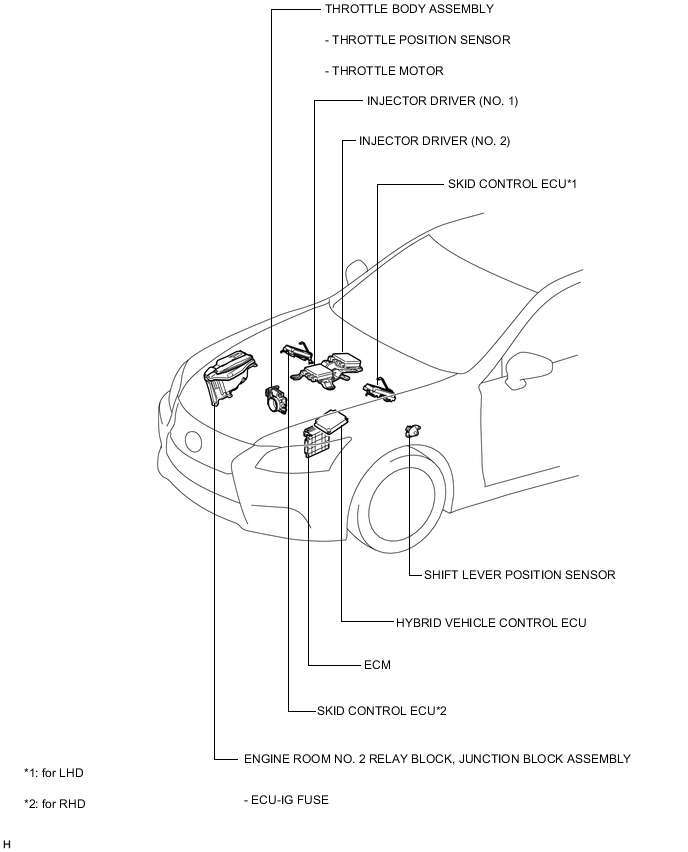 THROTTLE BODY ASSEMBLY

- THROTTLE POSITION SENSOR

- THROTTLE MOTOR

INJECTOR DRIVER (NO. 1)

INJECTOR DRIVER (NO. 2)

SKID CONTROL ECU*1

SHIFT LEVER POSITION SENSOR

HYBRID VEHICLE CONTROL ECU

ECM

SKID CONTROL ECU*2

ENGINE ROOM NO. 2 RELAY BLOCK, JUNCTION BLOCK ASSEMBLY

- ECU-IG FUSE

*1: for LHD

*2: for RHD

H