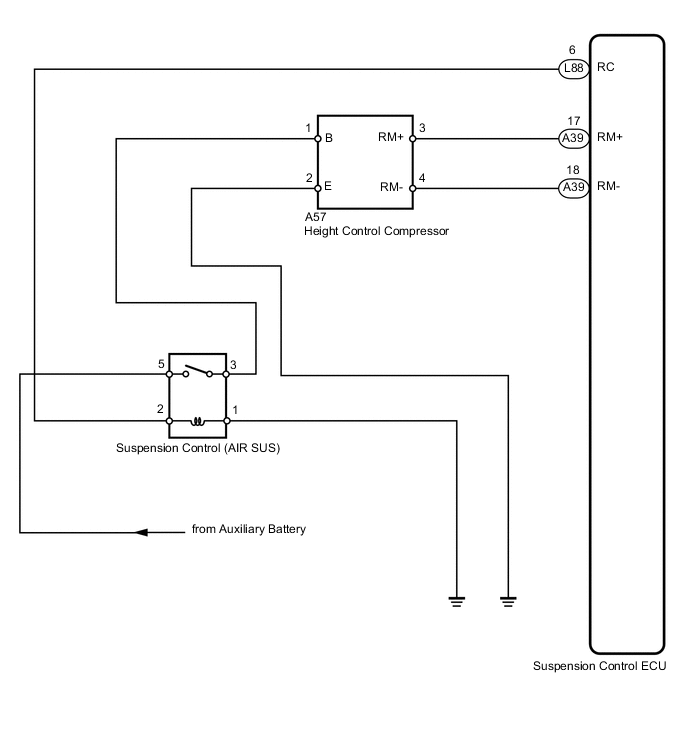 6
L88 RC

1 B RM+ 3
17
A39 RM+

2 E RM- 4
18
A39 RM-

A57
Height Control Compressor

5 3
2 1
Suspension Control (AIR SUS)

from Auxiliary Battery

Suspension Control ECU