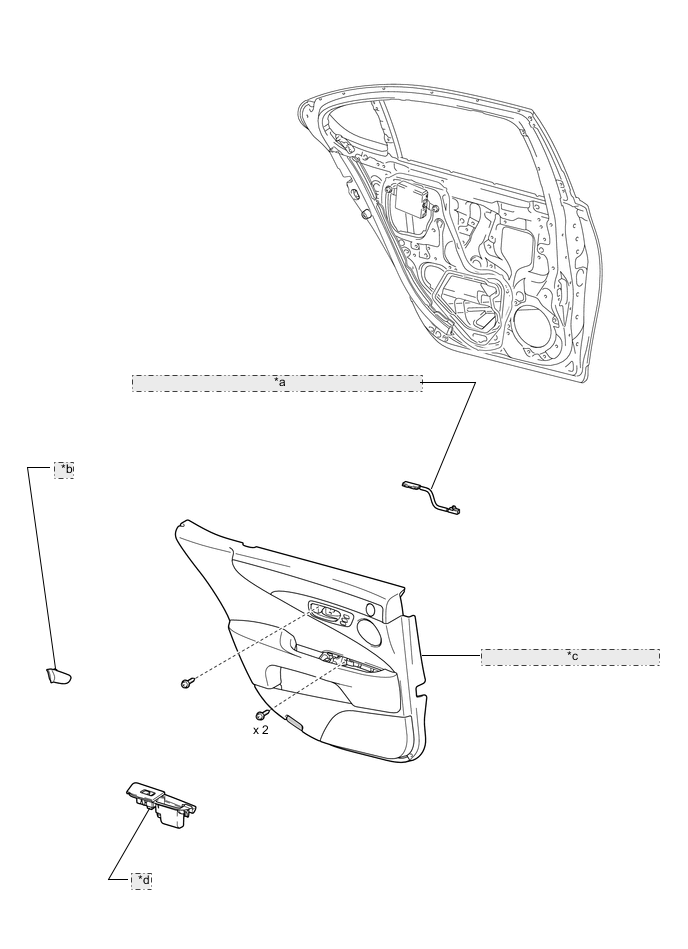 *a

*b

*c

x 2

*d