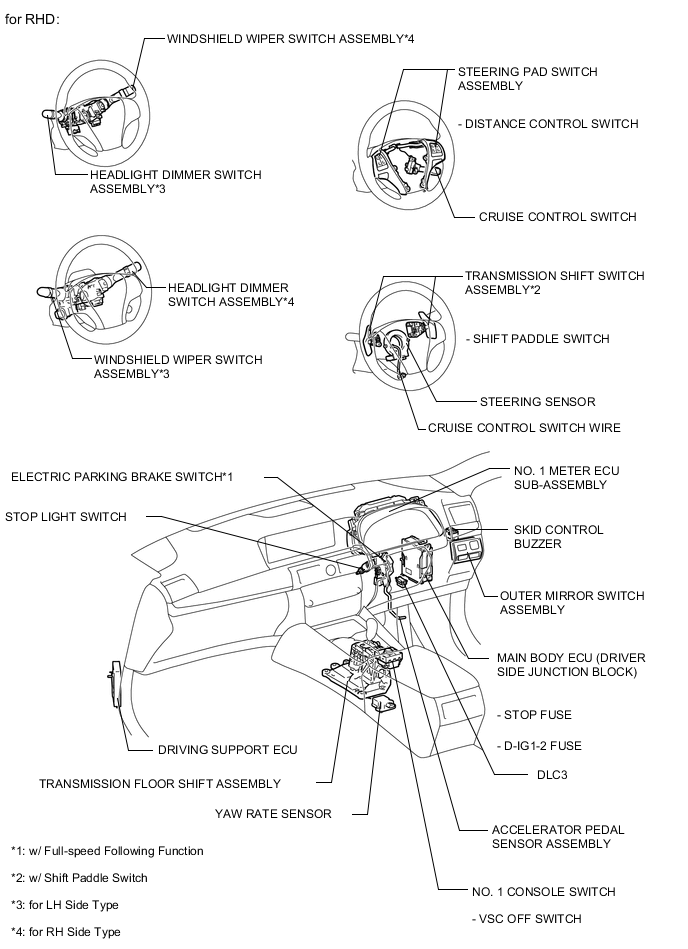 for RHD:

WINDSHIELD WIPER SWITCH ASSEMBLY*4

HEADLIGHT DIMMER SWITCH ASSEMBLY*3

STEERING PAD SWITCH ASSEMBLY

- DISTANCE CONTROL SWITCH

CRUISE CONTROL SWITCH

HEADLIGHT DIMMER SWITCH ASSEMBLY*4

WINDSHIELD WIPER SWITCH ASSEMBLY*3

TRANSMISSION SHIFT SWITCH ASSEMBLY*2

- SHIFT PADDLE SWITCH

STEERING SENSOR

CRUISE CONTROL SWITCH WIRE

ELECTRIC PARKING BRAKE SWITCH*1

STOP LIGHT SWITCH

NO. 1 METER ECU SUB-ASSEMBLY

SKID CONTROL BUZZER

OUTER MIRROR SWITCH ASSEMBLY

MAIN BODY ECU (DRIVER SIDE JUNCTION BLOCK)

- STOP FUSE

- D-IG1-2 FUSE

DLC3

DRIVING SUPPORT ECU

TRANSMISSION FLOOR SHIFT ASSEMBLY

YAW RATE SENSOR

ACCELERATOR PEDAL SENSOR ASSEMBLY

NO. 1 CONSOLE SWITCH

- VSC OFF SWITCH

*1: w/ Full-speed Following Function

*2: w/ Shift Paddle Switch

*3: for LH Side Type

*4: for RH Side Type