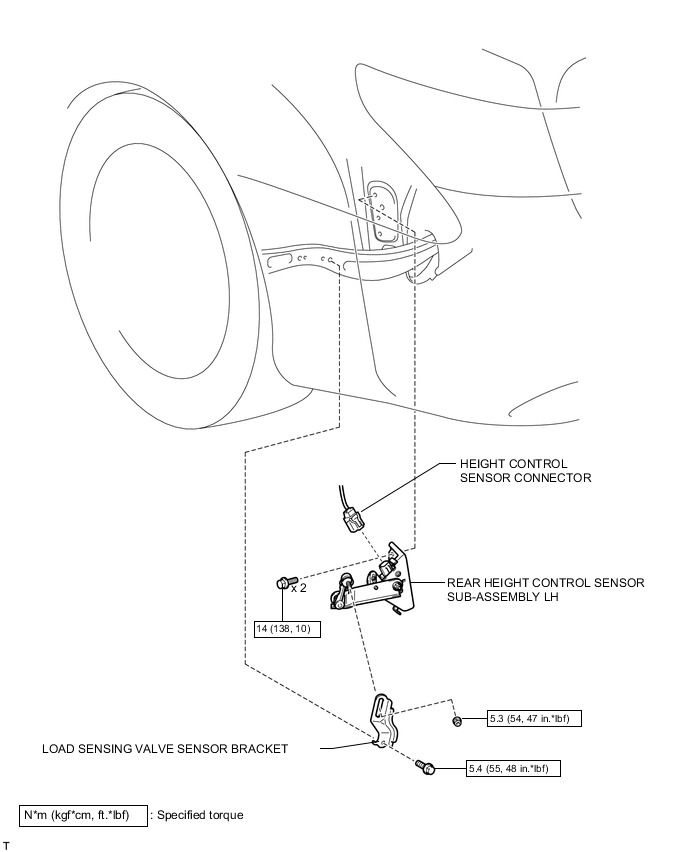 HEIGHT CONTROL SENSOR CONNECTOR

x 2

REAR HEIGHT CONTROL SENSOR SUB-ASSEMBLY LH

14 (138, 10)

5.3 (54, 47 in.*lbf)

LOAD SENSING VALVE SENSOR BRACKET

5.4 (55, 48 in.*lbf)

N*m (kgf*cm, ft.*lbf) : Specified torque

T