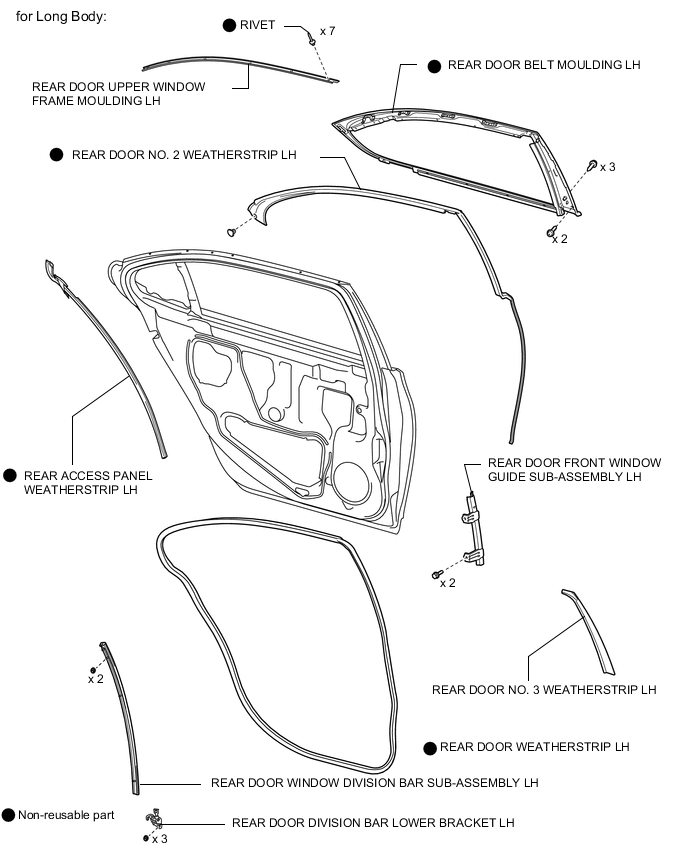 for Long Body:

● RIVET

x 7

REAR DOOR UPPER WINDOW FRAME MOULDING LH

● REAR DOOR BELT MOULDING LH

● REAR DOOR NO. 2 WEATHERSTRIP LH

x 3

x 2

● REAR ACCESS PANEL WEATHERSTRIP LH

REAR DOOR FRONT WINDOW GUIDE SUB-ASSEMBLY LH

x 2

x 2

REAR DOOR NO. 3 WEATHERSTRIP LH

● REAR DOOR WEATHERSTRIP LH

REAR DOOR WINDOW DIVISION BAR SUB-ASSEMBLY LH

● Non-reusable part

x 3

REAR DOOR DIVISION BAR LOWER BRACKET LH