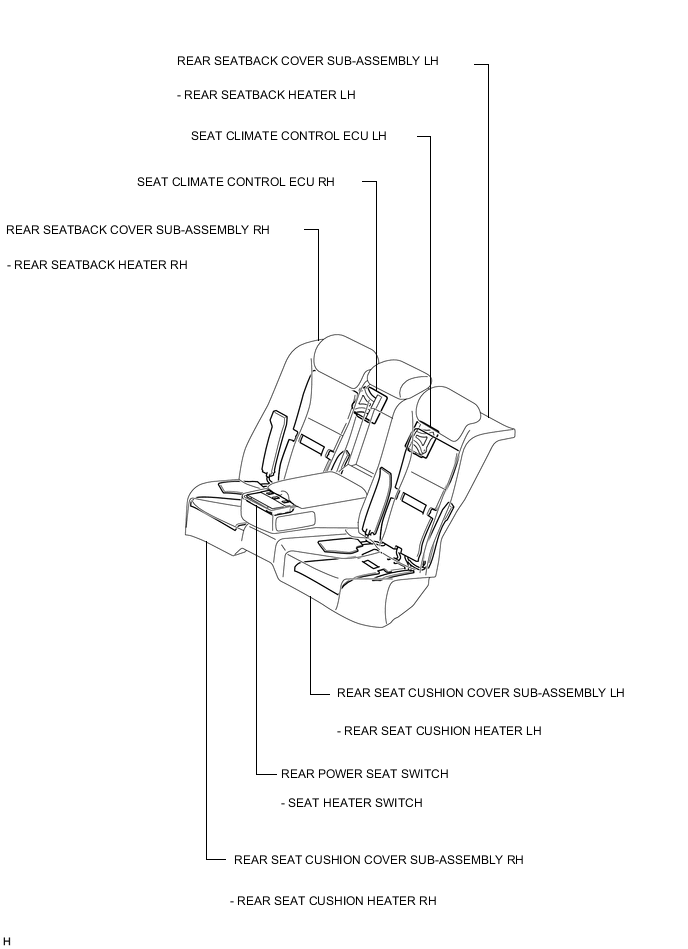 REAR SEATBACK COVER SUB-ASSEMBLY LH

- REAR SEATBACK HEATER LH

SEAT CLIMATE CONTROL ECU LH

SEAT CLIMATE CONTROL ECU RH

REAR SEATBACK COVER SUB-ASSEMBLY RH

- REAR SEATBACK HEATER RH

REAR SEAT CUSHION COVER SUB-ASSEMBLY LH

- REAR SEAT CUSHION HEATER LH

REAR POWER SEAT SWITCH

- SEAT HEATER SWITCH

REAR SEAT CUSHION COVER SUB-ASSEMBLY RH

- REAR SEAT CUSHION HEATER RH

H