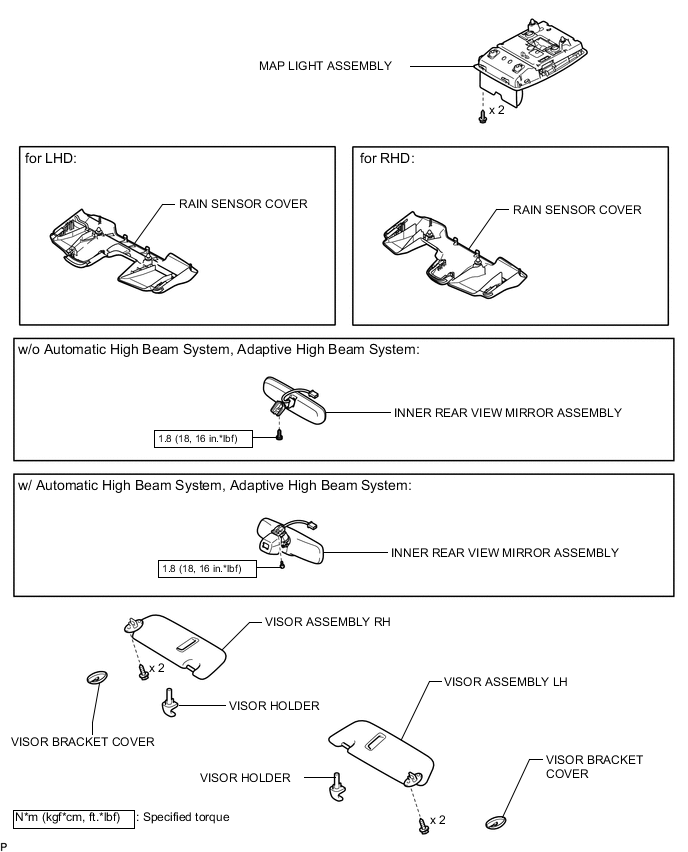 MAP LIGHT ASSEMBLY

x 2

for LHD:

RAIN SENSOR COVER

for RHD:

RAIN SENSOR COVER

w/o Automatic High Beam System, Adaptive High Beam System:

INNER REAR VIEW MIRROR ASSEMBLY

1.8 (18, 16 in.*lbf)

w/ Automatic High Beam System, Adaptive High Beam System:

INNER REAR VIEW MIRROR ASSEMBLY

1.8 (18, 16 in.*lbf)

VISOR ASSEMBLY RH

x 2

VISOR HOLDER

VISOR BRACKET COVER

VISOR ASSEMBLY LH

VISOR HOLDER

VISOR BRACKET COVER

x 2

N*m (kgf*cm, ft.*lbf) : Specified torque

P