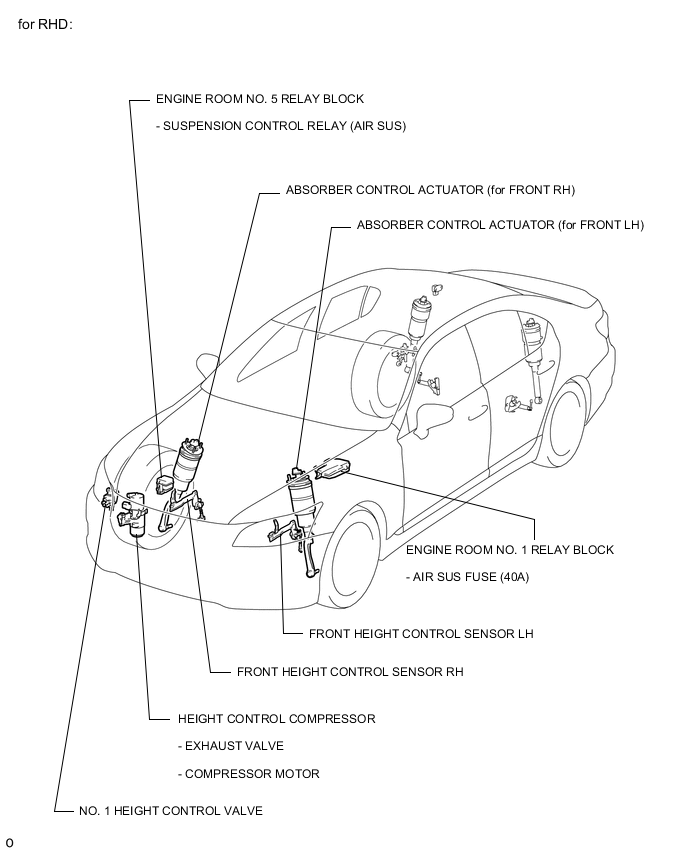 for RHD:

ENGINE ROOM NO. 5 RELAY BLOCK

- SUSPENSION CONTROL RELAY (AIR SUS)

ABSORBER CONTROL ACTUATOR (for FRONT RH)

ABSORBER CONTROL ACTUATOR (for FRONT LH)

ENGINE ROOM NO. 1 RELAY BLOCK

- AIR SUS FUSE (40A)

FRONT HEIGHT CONTROL SENSOR LH

FRONT HEIGHT CONTROL SENSOR RH

HEIGHT CONTROL COMPRESSOR

- EXHAUST VALVE

- COMPRESSOR MOTOR

NO. 1 HEIGHT CONTROL VALVE

O