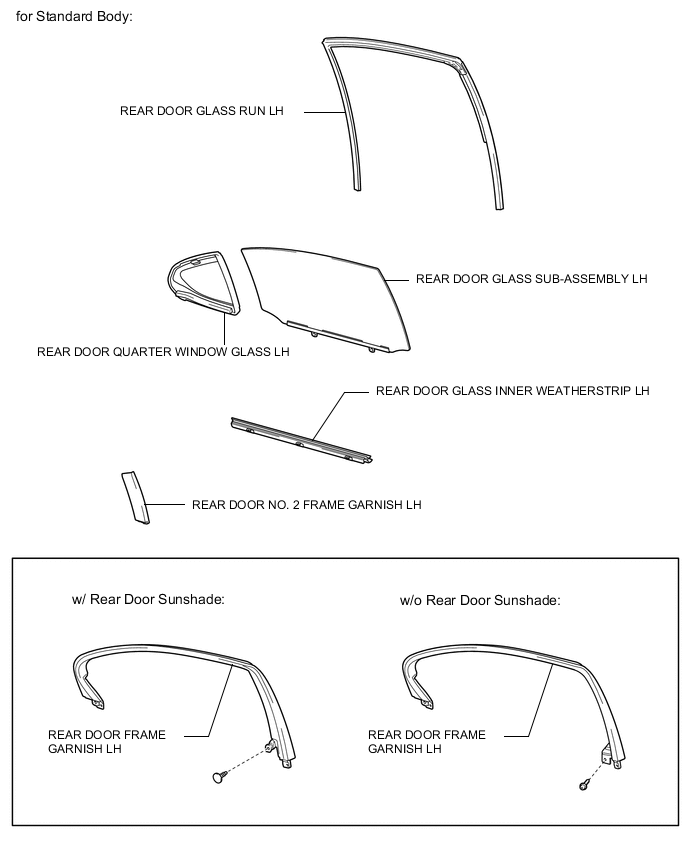 for Standard Body:

REAR DOOR GLASS RUN LH

REAR DOOR GLASS SUB-ASSEMBLY LH

REAR DOOR QUARTER WINDOW GLASS LH

REAR DOOR GLASS INNER WEATHERSTRIP LH

REAR DOOR NO. 2 FRAME GARNISH LH

w/ Rear Door Sunshade:

REAR DOOR FRAME GARNISH LH

w/o Rear Door Sunshade:

REAR DOOR FRAME GARNISH LH