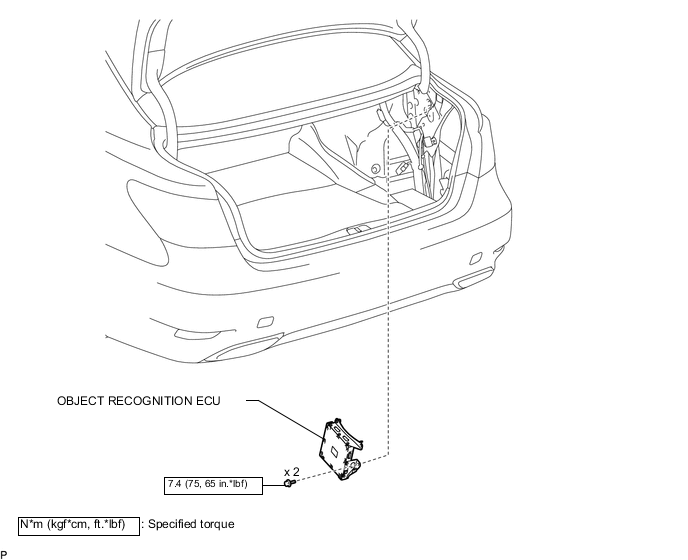 OBJECT RECOGNITION ECU

x 2

7.4 (75, 65 in.*lbf)

N*m (kgf*cm, ft.*lbf) : Specified torque

P