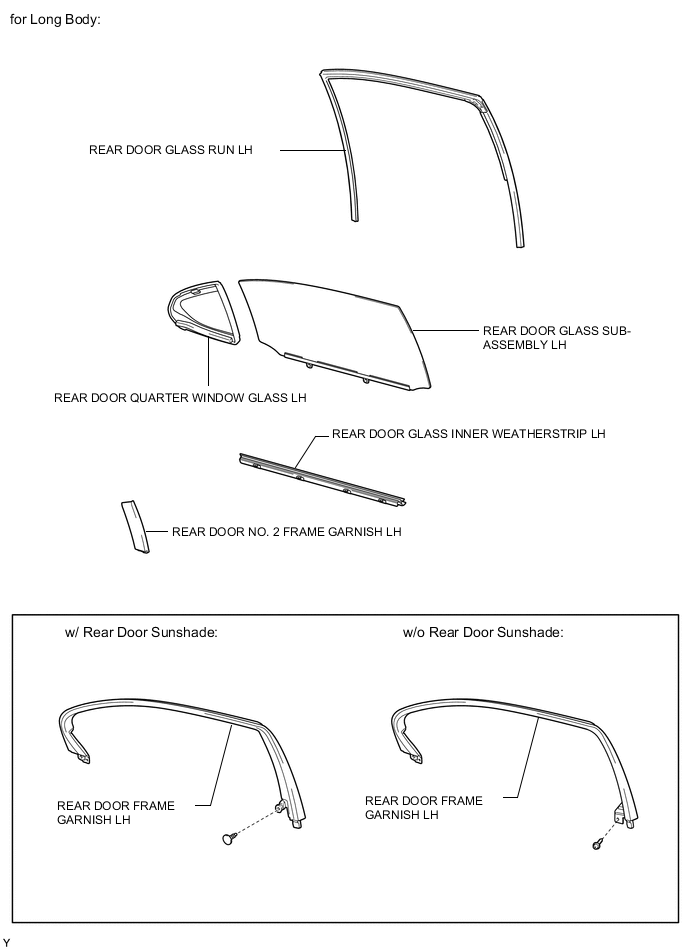 for Long Body:

REAR DOOR GLASS RUN LH

REAR DOOR GLASS SUB-ASSEMBLY LH

REAR DOOR QUARTER WINDOW GLASS LH

REAR DOOR GLASS INNER WEATHERSTRIP LH

REAR DOOR NO. 2 FRAME GARNISH LH

w/ Rear Door Sunshade:

REAR DOOR FRAME GARNISH LH

w/o Rear Door Sunshade:

REAR DOOR FRAME GARNISH LH

Y