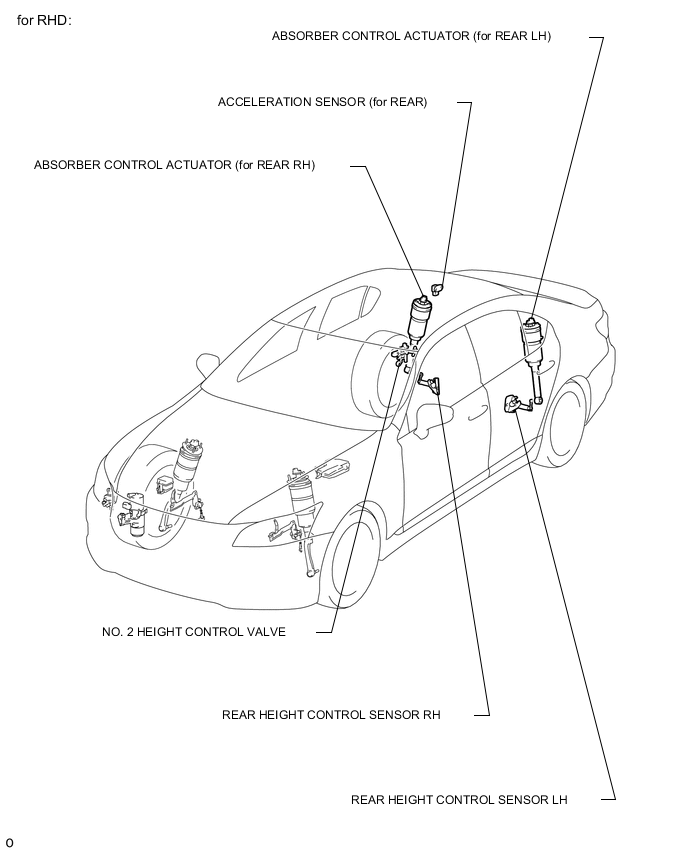 for RHD:

ABSORBER CONTROL ACTUATOR (for REAR LH)

ACCELERATION SENSOR (for REAR)

ABSORBER CONTROL ACTUATOR (for REAR RH)

NO. 2 HEIGHT CONTROL VALVE

REAR HEIGHT CONTROL SENSOR RH

REAR HEIGHT CONTROL SENSOR LH

o