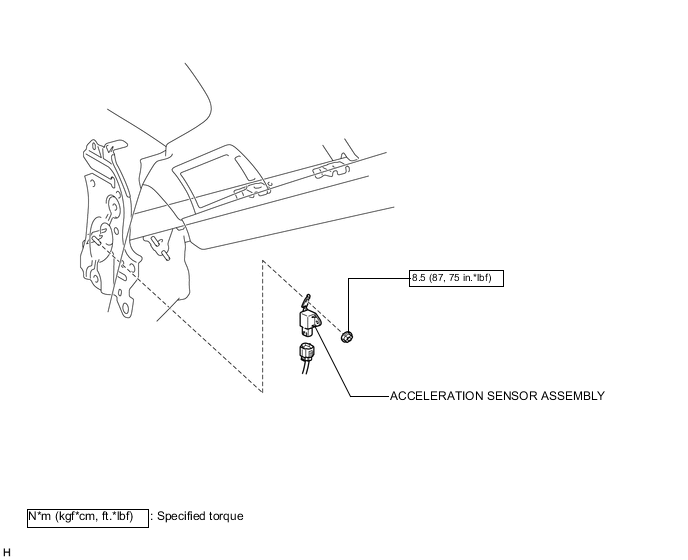 8.5 (87, 75 in.*lbf)

ACCELERATION SENSOR ASSEMBLY

N*m (kgf*cm, ft.*lbf) : Specified torque

H