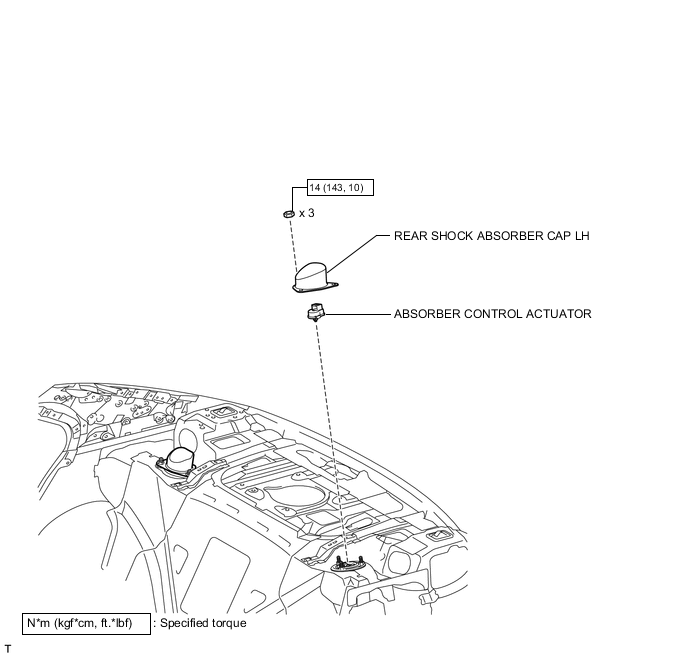 14 (143, 10)

x 3

REAR SHOCK ABSORBER CAP LH

ABSORBER CONTROL ACTUATOR

N*m (kgf*cm, ft.*lbf) : Specified torque

T