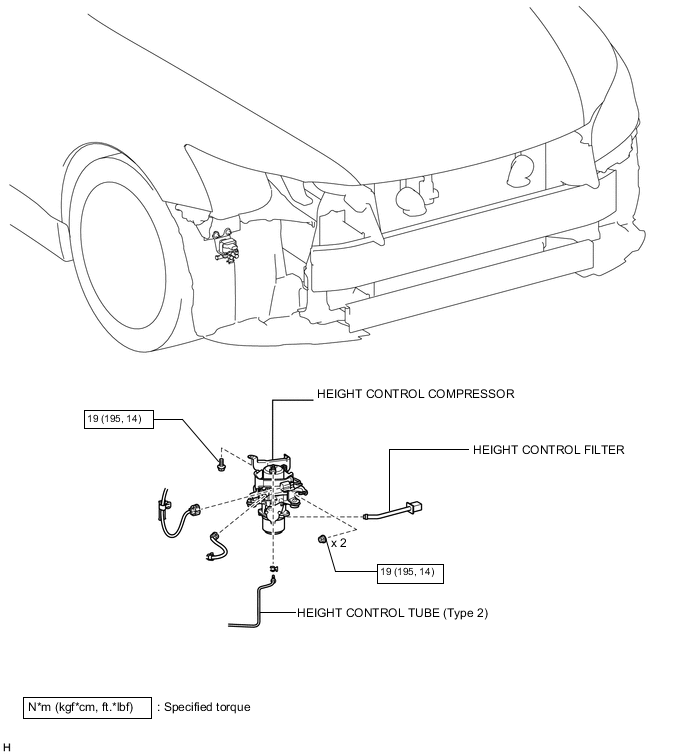 HEIGHT CONTROL COMPRESSOR

19 (195, 14)

HEIGHT CONTROL FILTER

x 2

19 (195, 14)

HEIGHT CONTROL TUBE (Type 2)

N*m (kgf*cm, ft.*lbf) : Specified torque

H